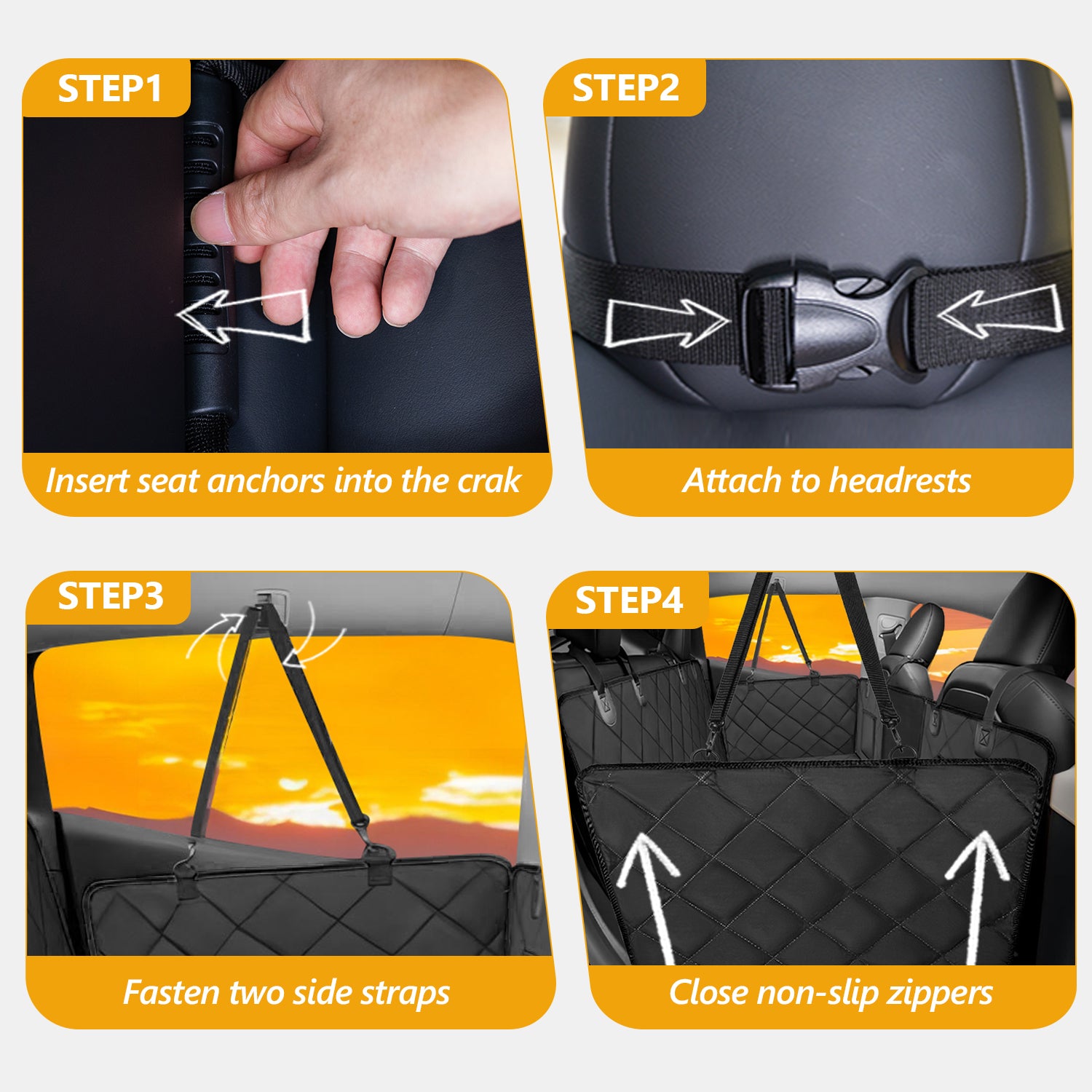 STEP1

Insert seat anchors into the crak

STEP2

Attach to headrests

STEP3

Fasten two side straps

STEP4

Close non-slip zippers