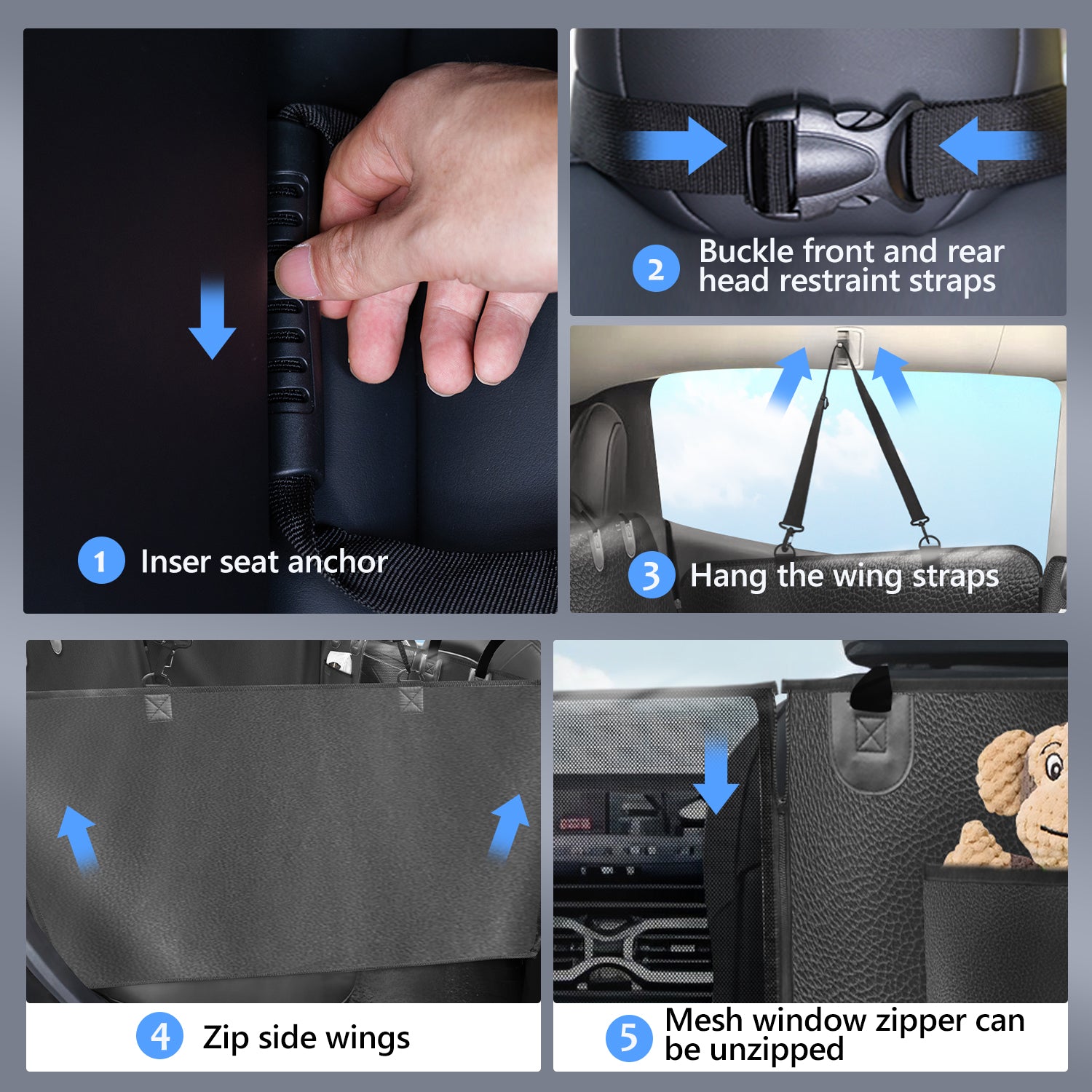 1 Inser seat anchor

2 Buckle front and rear head restraint straps

3 Hang the wing straps

4 Zip side wings

5 Mesh window zipper can be unzipped