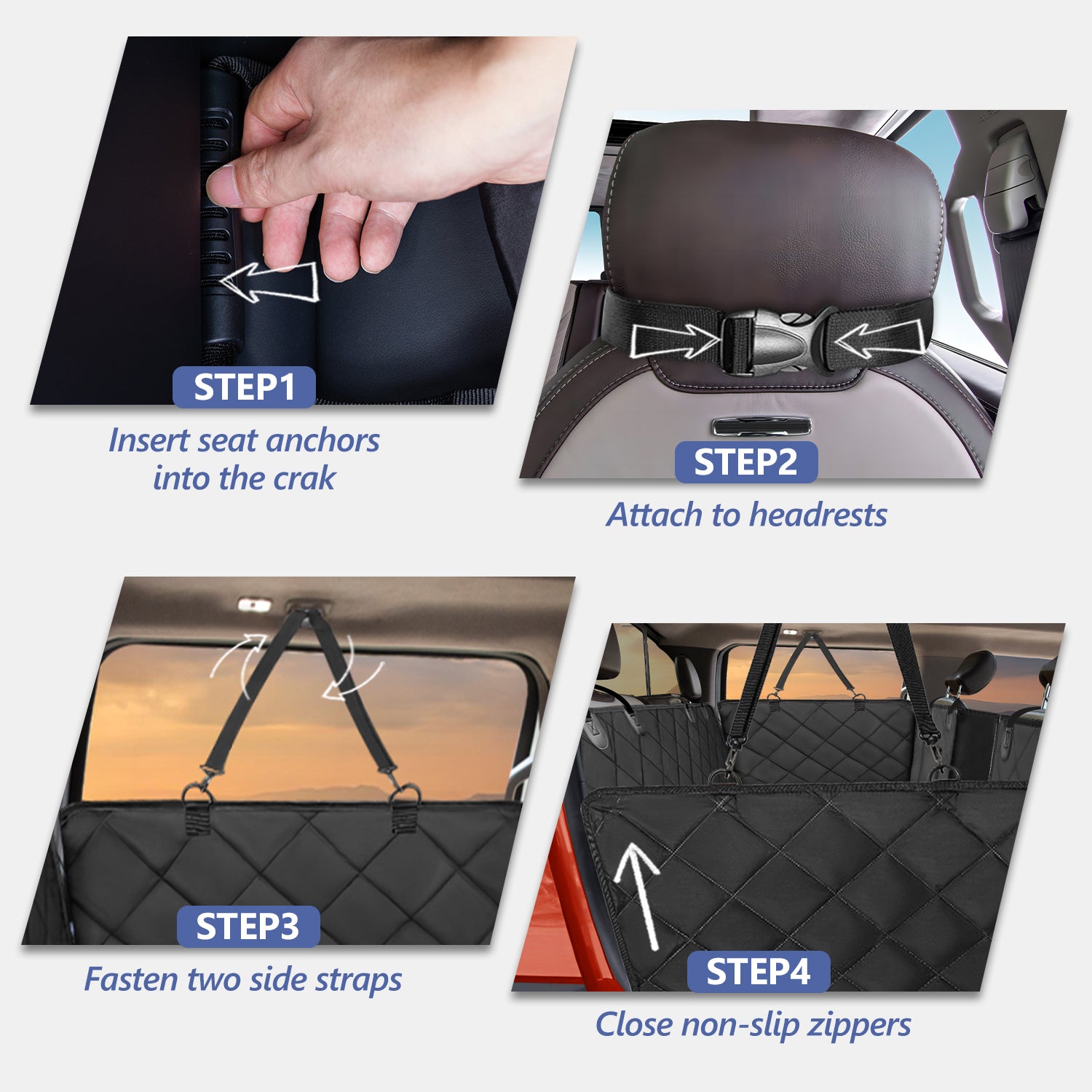 STEP1
Insert seat anchors into the crak

STEP2
Attach to headrests

STEP3
Fasten two side straps

STEP4
Close non-slip zippers