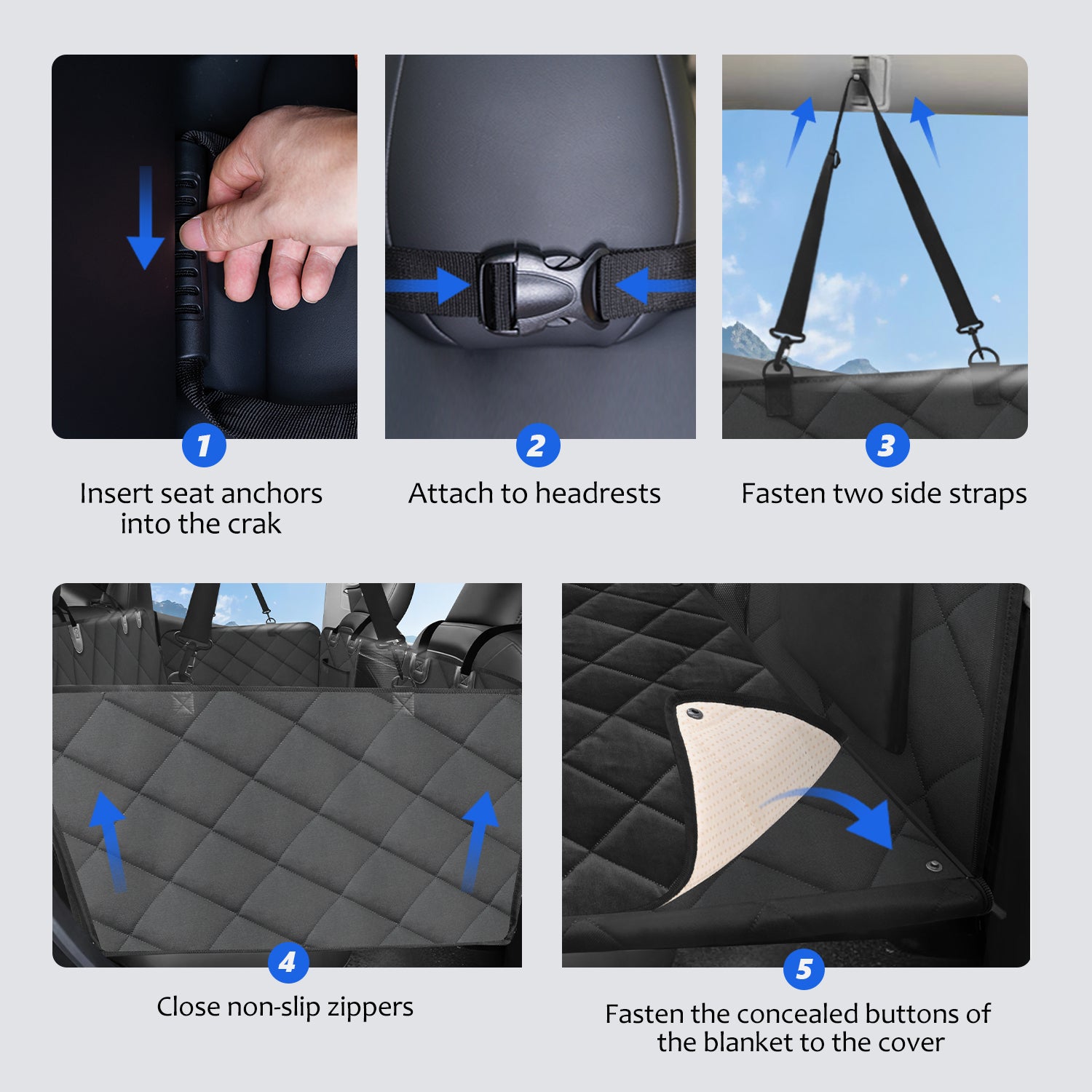 1
Insert seat anchors into the crak

2
Attach to headrests

3
Fasten two side straps

4
Close non-slip zippers

5
Fasten the concealed buttons of the blanket to the cover